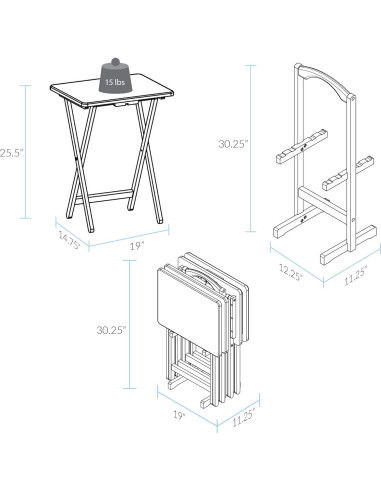 15 lbs

25.5"

14.75"

19"

30.25"

12.25"

11.25"

30.25"

19"

11.25"