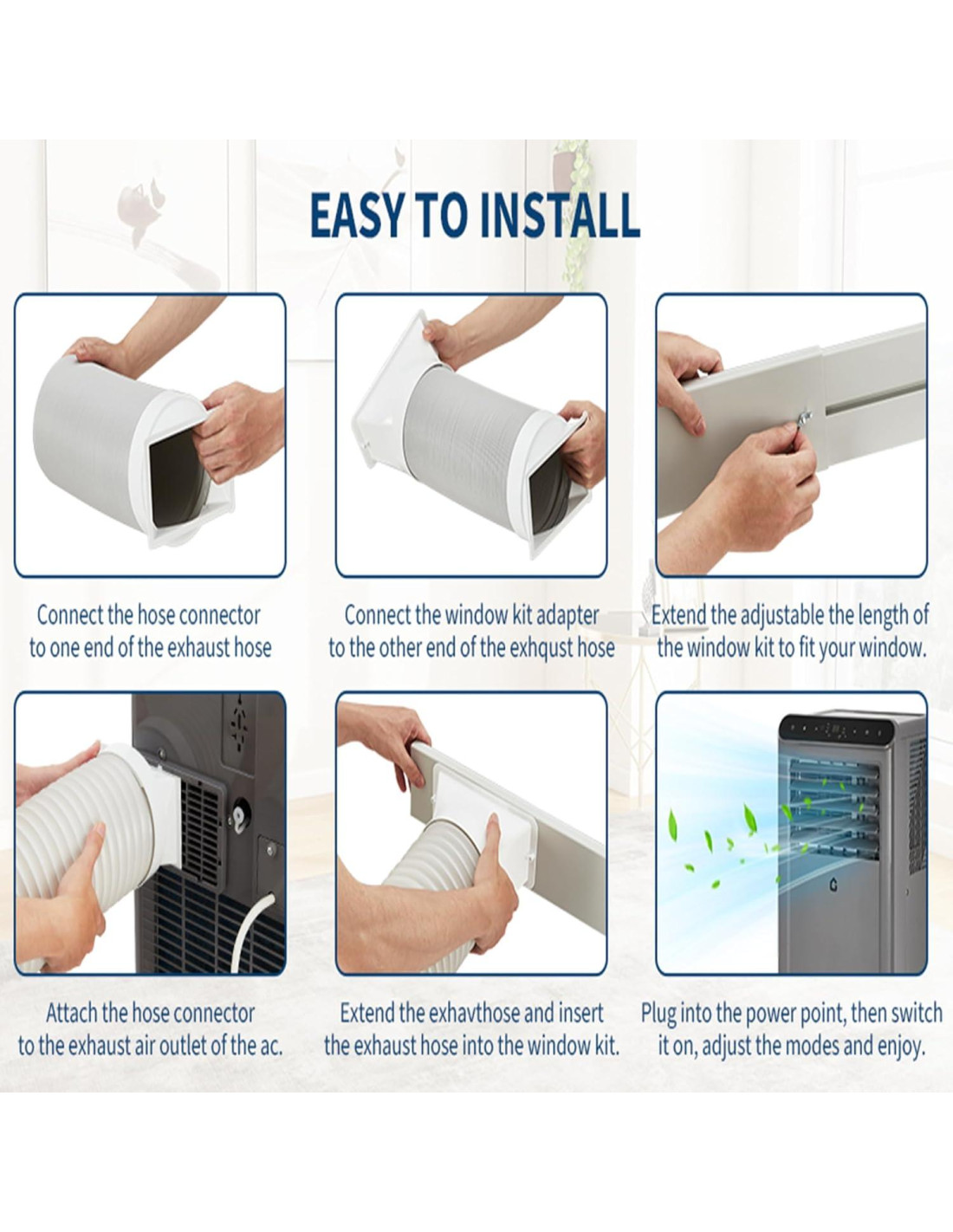 EASY TO INSTALL

Connect the hose connector to one end of the exhaust hose

Connect the window kit adapter to the other end of the exhqust hose

Extend the adjustable the length of the window kit to fit your window.

Attach the hose connector to the exhaust air outlet of the ac.

Extend the exhavthose and insert the exhaust hose into the window kit.

Plug into the power point, then switch it on, adjust the modes and enjoy.