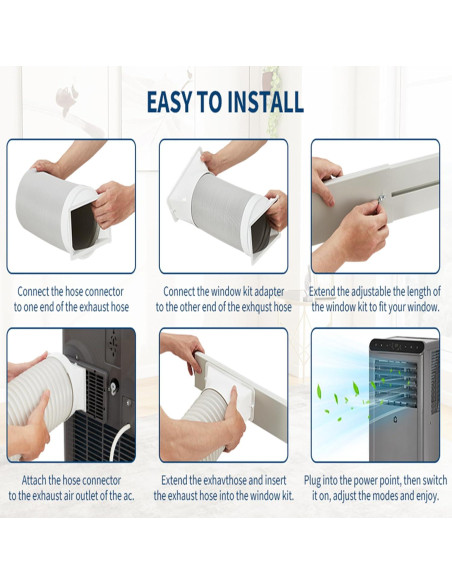 EASY TO INSTALL

Connect the hose connector to one end of the exhaust hose

Connect the window kit adapter to the other end of the exhqust hose

Extend the adjustable the length of the window kit to fit your window.

Attach the hose connector to the exhaust air outlet of the ac.

Extend the exhavthose and insert the exhaust hose into the window kit.

Plug into the power point, then switch it on, adjust the modes and enjoy.