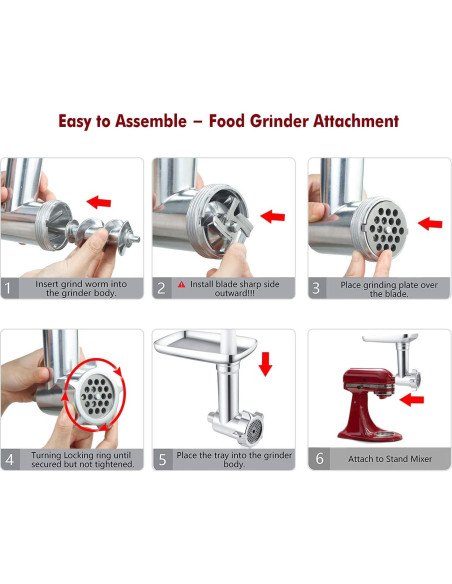 Easy to Assemble – Food Grinder Attachment

1 Insert grind worm into the grinder body.

2 Install blade sharp side outward!!!

3 Place grinding plate over the blade.

4 Turning Locking ring until secured but not tightened.

5 Place the tray into the grinder body.

6 Attach to Stand Mixer