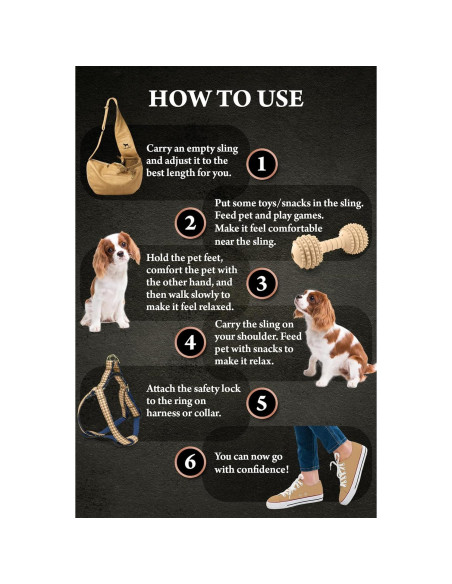 HOW TO USE

Carry an empty sling and adjust it to the best length for you.

1

2

Put some toys/snacks in the sling. Feed pet and play games. Make it feel comfortable near the sling.

Hold the pet feet, comfort the pet with the other hand, and then walk slowly to make it feel relaxed.

3

4

Carry the sling on your shoulder. Feed pet with snacks to make it relax.

Attach the safety lock to the ring on harness or collar.

5

6

You can now go with confidence!