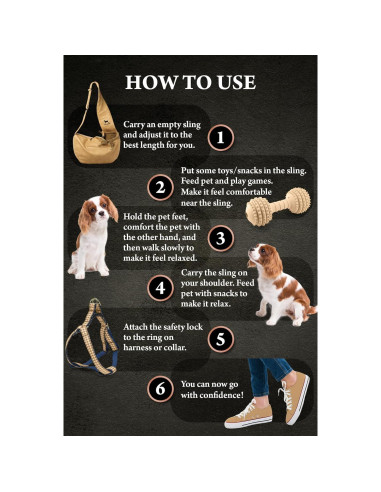 HOW TO USE

Carry an empty sling and adjust it to the best length for you.

1

2

Put some toys/snacks in the sling. Feed pet and play games. Make it feel comfortable near the sling.

Hold the pet feet, comfort the pet with the other hand, and then walk slowly to make it feel relaxed.

3

4

Carry the sling on your shoulder. Feed pet with snacks to make it relax.

Attach the safety lock to the ring on harness or collar.

5

6

You can now go with confidence!