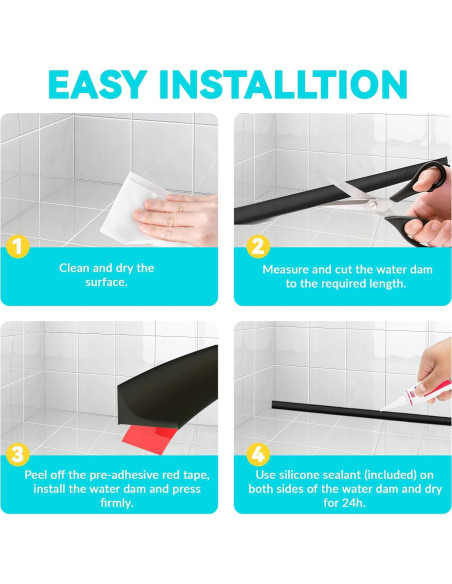 EASY INSTALLTION

1

Clean and dry the surface.

2

Measure and cut the water dam to the required length.

3

Peel off the pre-adhesive red tape, install the water dam and press firmly.

4

Use silicone sealant (included) on both sides of the water dam and dry for 24h.