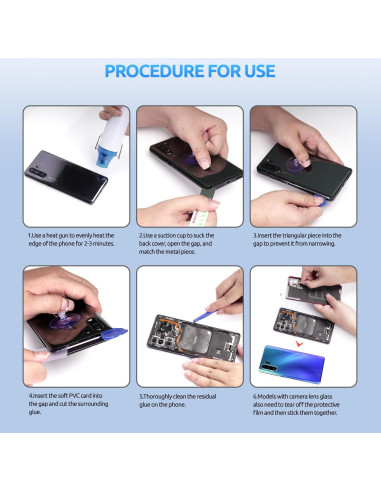 PROCEDURE FOR USE

1.Use a heat gun to evenly heat the edge of the phone for 2-3 minutes.

2.Use a suction cup to suck the back cover, open the gap, and match the metal piece.

3.Insert the triangular piece into the gap to prevent it from narrowing.

4.Insert the soft PVC card into the gap and cut the surrounding glue.

5.Thoroughly clean the residual glue on the phone.

6.Models with camera lens glass also need to tear off the protective film and then stick them together.