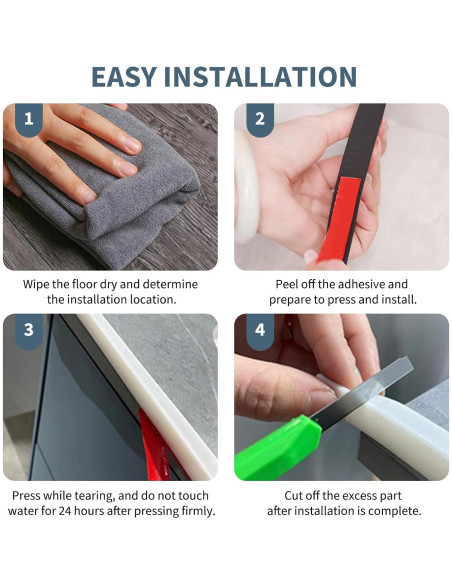 EASY INSTALLATION

1

Wipe the floor dry and determine the installation location.

2

Peel off the adhesive and prepare to press and install.

3

Press while tearing, and do not touch water for 24 hours after pressing firmly.

4

Cut off the excess part after installation is complete.