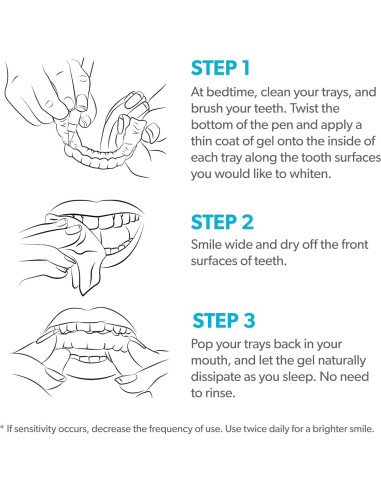 STEP 1

At bedtime, clean your trays, and brush your teeth. Twist the bottom of the pen and apply a thin coat of gel onto the inside of each tray along the tooth surfaces you would like to whiten.

STEP 2

Smile wide and dry off the front surfaces of teeth.

STEP 3

Pop your trays back in your mouth, and let the gel naturally dissipate as you sleep. No need to rinse.

* If sensitivity occurs, decrease the frequency of use. Use twice daily for a brighter smile.