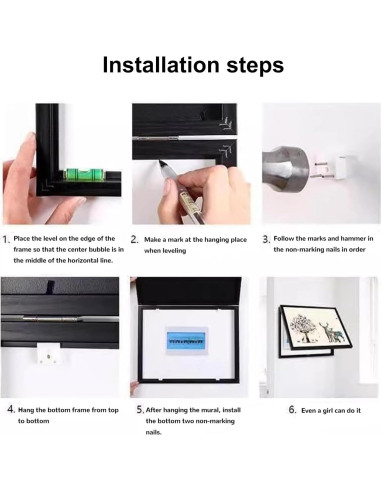 Installation steps

1. Place the level on the edge of the frame so that the center bubble is in the middle of the horizontal line.

2. Make a mark at the hanging place when leveling

3. Follow the marks and hammer in the non-marking nails in order

4. Hang the bottom frame from top to bottom

5. After hanging the mural, install the bottom two non-marking nails.

6. Even a girl can do it