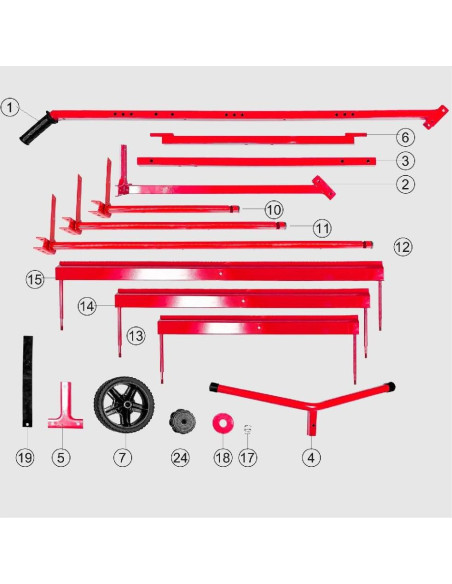 1
6
3
2
10
11
12
15
14
13
19
5
7
24
18
17
4