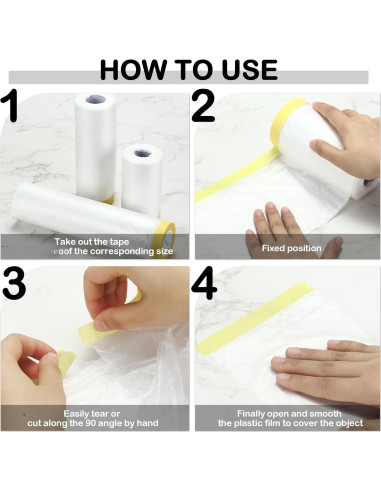 HOW TO USE

1

Take out the tape
oof the corresponding size

2

Fixed position

3

Easily tear or
cut along the 90 angle by hand

4

Finally open and smooth
the plastic film to cover the object