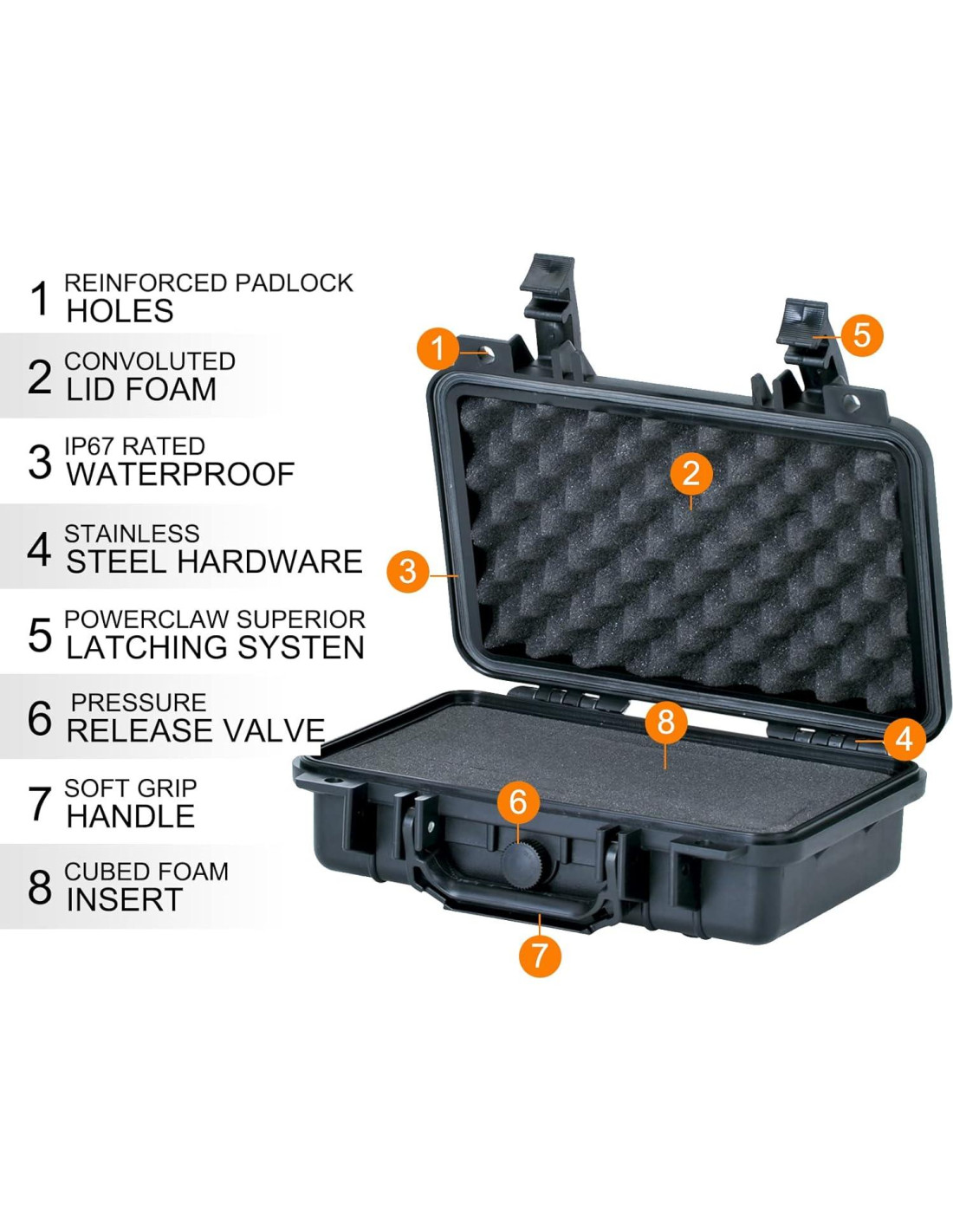 1 REINFORCED PADLOCK HOLES

2 CONVOLUTED LID FOAM

3 IP67 RATED WATERPROOF

4 STAINLESS STEEL HARDWARE

5 POWERCLAW SUPERIOR LATCHING SYSTEN

6 PRESSURE RELEASE VALVE

7 SOFT GRIP HANDLE

8 CUBED FOAM INSERT

1
5
2
3
8
4
6
7