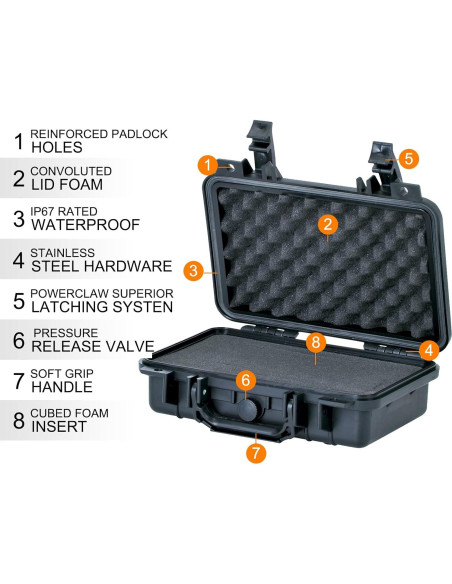 1 REINFORCED PADLOCK HOLES

2 CONVOLUTED LID FOAM

3 IP67 RATED WATERPROOF

4 STAINLESS STEEL HARDWARE

5 POWERCLAW SUPERIOR LATCHING SYSTEN

6 PRESSURE RELEASE VALVE

7 SOFT GRIP HANDLE

8 CUBED FOAM INSERT

1
5
2
3
8
4
6
7