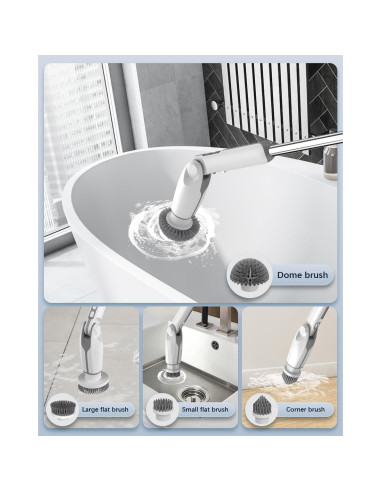 Dome brush

Large flat brush

Small flat brush

Corner brush