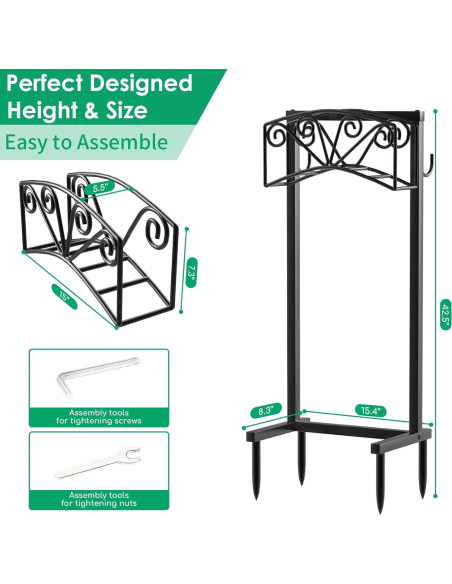 Perfect Designed Height & Size

Easy to Assemble

5.5"

7.3"

15"

Assembly tools for tightening screws

Assembly tools for tightening nuts

42.5"

8.3"

15.4"