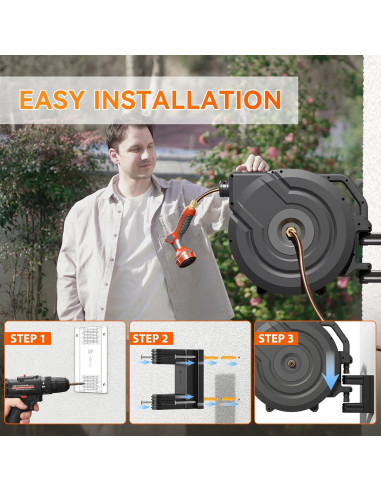 EASY INSTALLATION

STEP 1

STEP 2

STEP 3