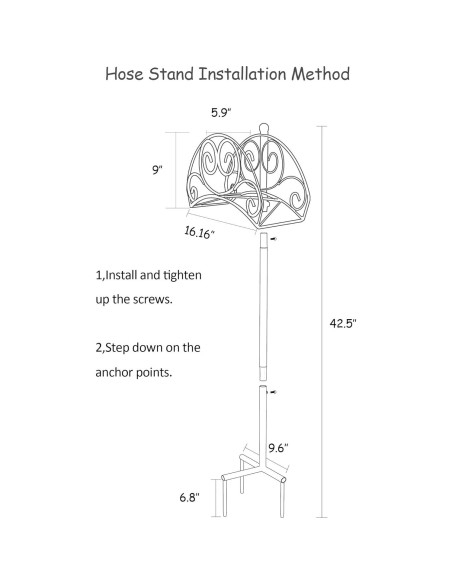 Hose Stand Installation Method

5.9"

9"

16.16"

1,Install and tighten up the screws.

2,Step down on the anchor points.

42.5"

9.6"

6.8"