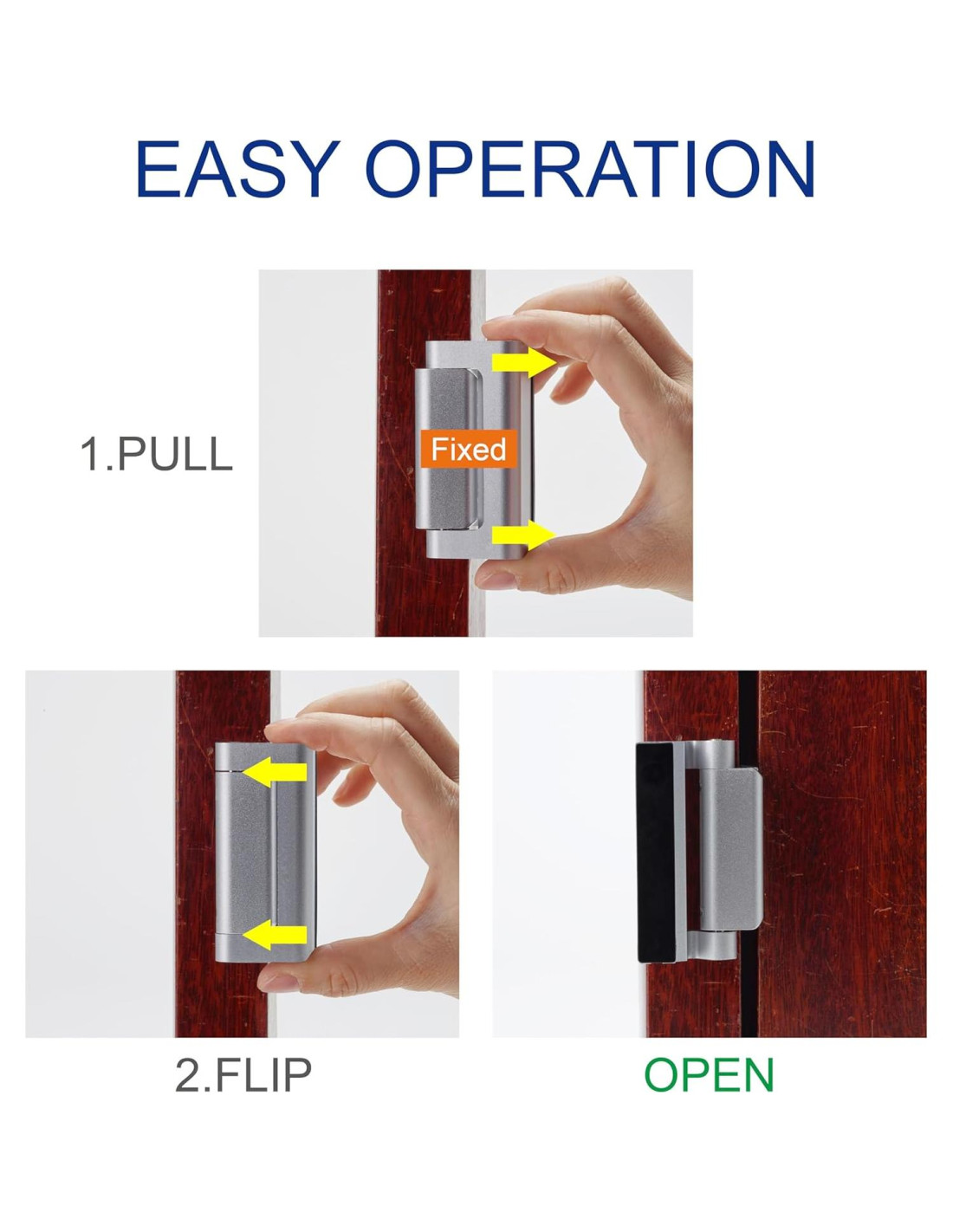 EASY OPERATION

1.PULL

Fixed

2.FLIP

OPEN