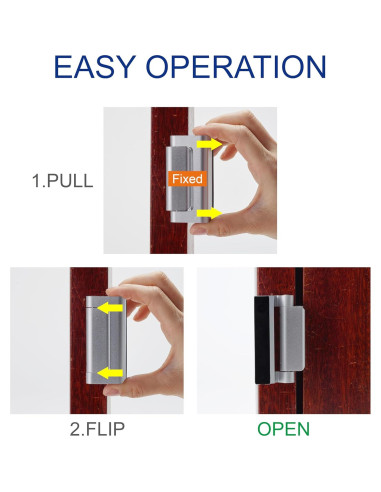 EASY OPERATION

1.PULL

Fixed

2.FLIP

OPEN