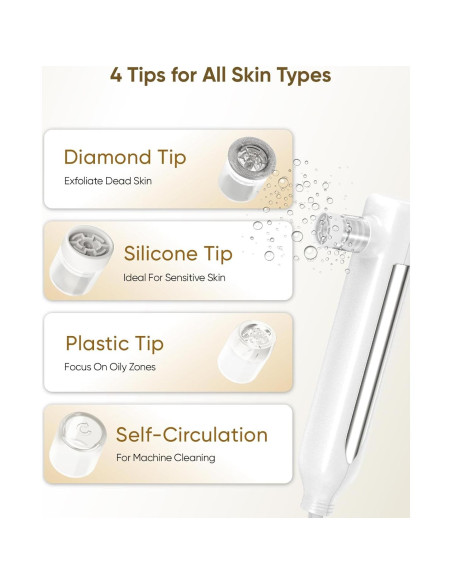 4 Tips for All Skin Types

Diamond Tip
Exfoliate Dead Skin

Silicone Tip
Ideal For Sensitive Skin

Plastic Tip
Focus On Oily Zones

Self-Circulation
For Machine Cleaning