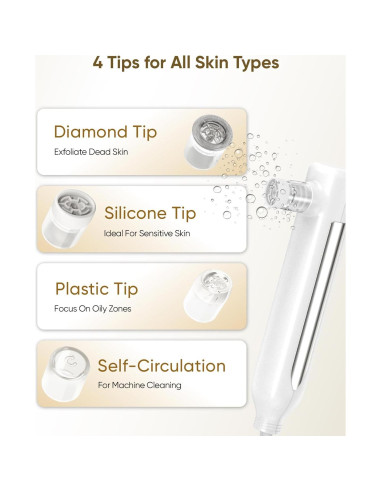 4 Tips for All Skin Types

Diamond Tip
Exfoliate Dead Skin

Silicone Tip
Ideal For Sensitive Skin

Plastic Tip
Focus On Oily Zones

Self-Circulation
For Machine Cleaning