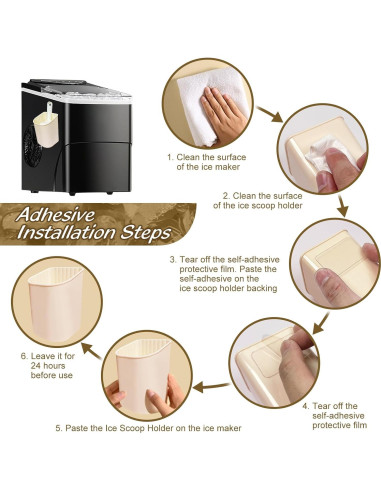 Adhesive Installation Steps

1. Clean the surface of the ice maker

2. Clean the surface of the ice scoop holder

3. Tear off the self-adhesive protective film. Paste the self-adhesive on the ice scoop holder backing

4. Tear off the self-adhesive protective film

5. Paste the Ice Scoop Holder on the ice maker

6. Leave it for 24 hours before use