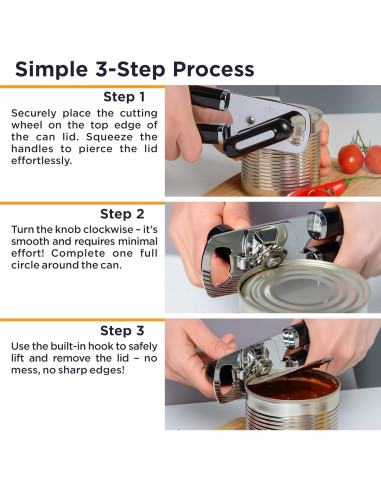 Simple 3-Step Process

Step 1

Securely place the cutting wheel on the top edge of the can lid. Squeeze the handles to pierce the lid effortlessly.

Step 2

Turn the knob clockwise – it's smooth and requires minimal effort! Complete one full circle around the can.

Step 3

Use the built-in hook to safely lift and remove the lid – no mess, no sharp edges!