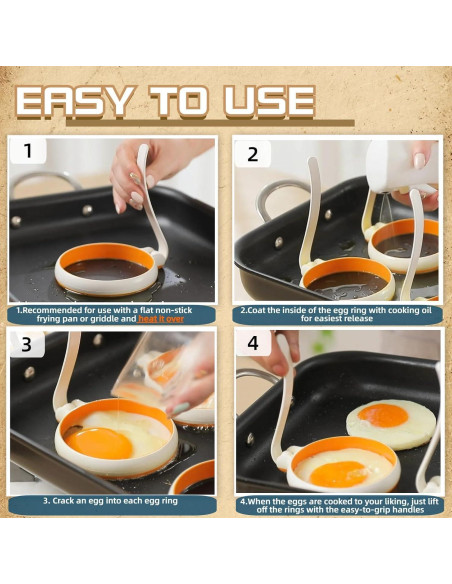 EASY TO USE

1

1.Recommended for use with a flat non-stick frying pan or griddle and heat it over

2

2.Coat the inside of the egg ring with cooking oil for easiest release

3

3. Crack an egg into each egg ring

4

4.When the eggs are cooked to your liking, just lift off the rings with the easy-to-grip handles