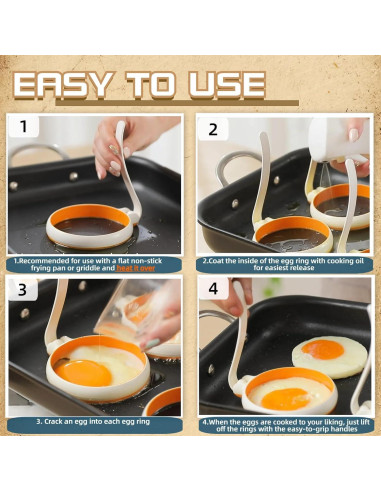 EASY TO USE

1

1.Recommended for use with a flat non-stick frying pan or griddle and heat it over

2

2.Coat the inside of the egg ring with cooking oil for easiest release

3

3. Crack an egg into each egg ring

4

4.When the eggs are cooked to your liking, just lift off the rings with the easy-to-grip handles