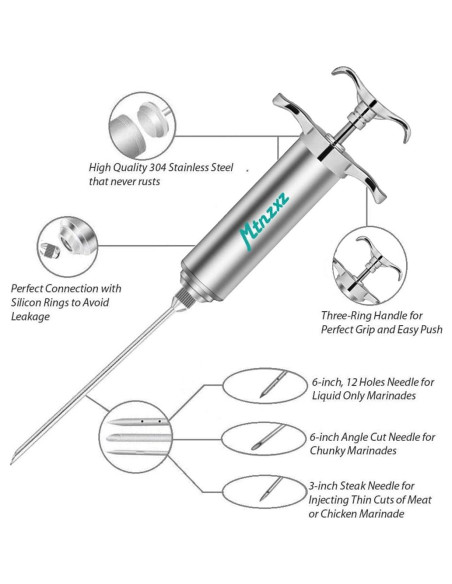 High Quality 304 Stainless Steel that never rusts

Mtnzxz

Perfect Connection with Silicon Rings to Avoid Leakage

Three-Ring Handle for Perfect Grip and Easy Push

6-inch, 12 Holes Needle for Liquid Only Marinades

6-inch Angle Cut Needle for Chunky Marinades

3-inch Steak Needle for Injecting Thin Cuts of Meat or Chicken Marinade