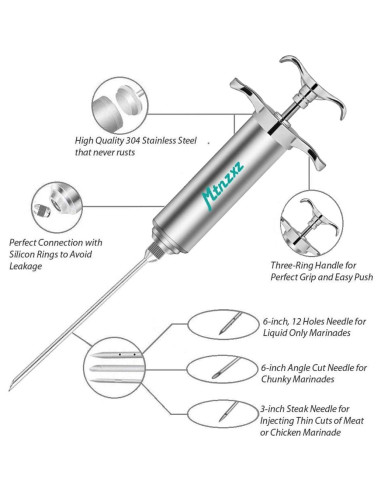 High Quality 304 Stainless Steel that never rusts

Mtnzxz

Perfect Connection with Silicon Rings to Avoid Leakage

Three-Ring Handle for Perfect Grip and Easy Push

6-inch, 12 Holes Needle for Liquid Only Marinades

6-inch Angle Cut Needle for Chunky Marinades

3-inch Steak Needle for Injecting Thin Cuts of Meat or Chicken Marinade