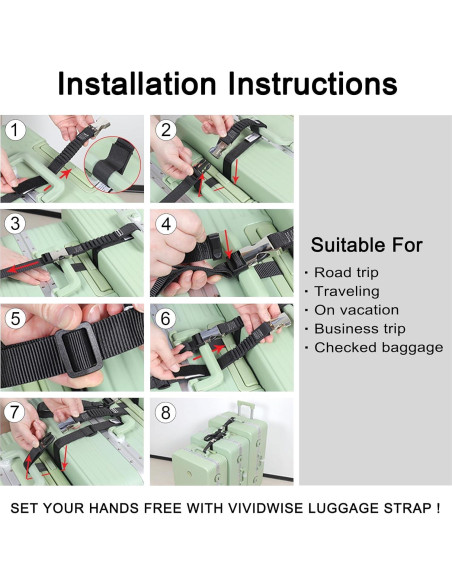 Installation Instructions

1

2

3

4

5

6

7

8

Suitable For

· Road trip
· Traveling
· On vacation
· Business trip
· Checked baggage

SET YOUR HANDS FREE WITH VIVIDWISE LUGGAGE STRAP !