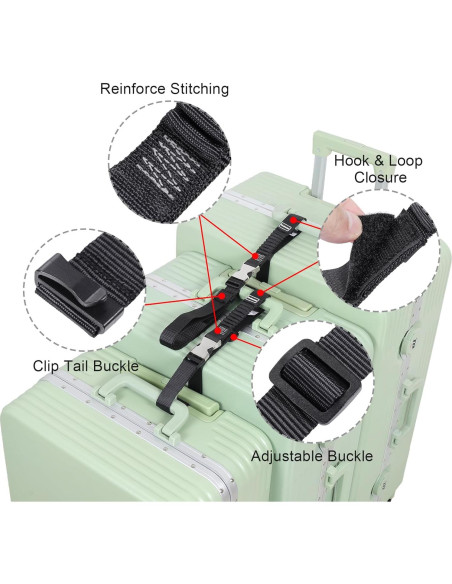 Reinforce Stitching

Hook & Loop Closure

Clip Tail Buckle

Adjustable Buckle