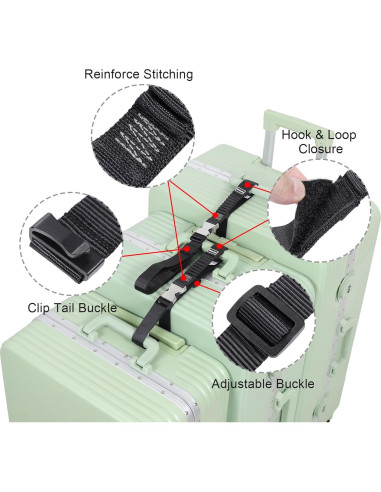 Reinforce Stitching

Hook & Loop Closure

Clip Tail Buckle

Adjustable Buckle