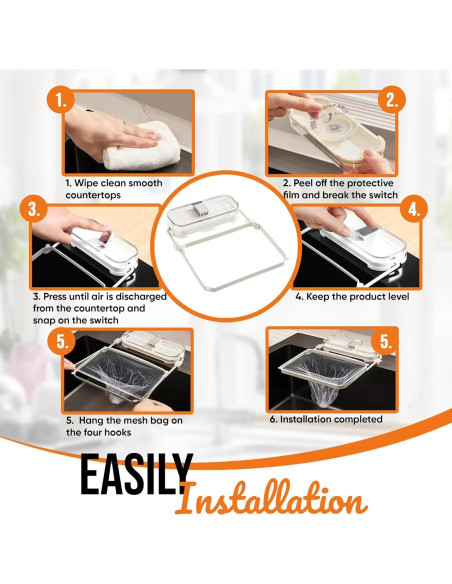 1.

1. Wipe clean smooth countertops

2.

2. Peel off the protective film and break the switch

3.

3. Press until air is discharged from the countertop and snap on the switch

4.

4. Keep the product level

5.

5. Hang the mesh bag on the four hooks

5.

6. Installation completed

EASILY Installation