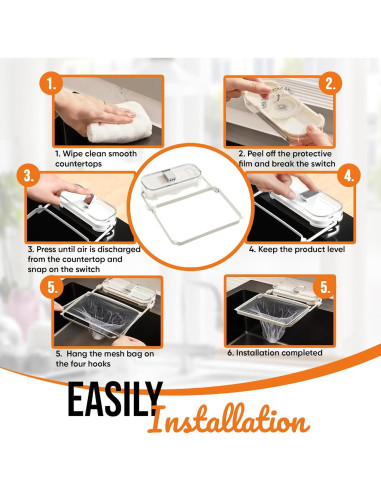 1.

1. Wipe clean smooth countertops

2.

2. Peel off the protective film and break the switch

3.

3. Press until air is discharged from the countertop and snap on the switch

4.

4. Keep the product level

5.

5. Hang the mesh bag on the four hooks

5.

6. Installation completed

EASILY Installation