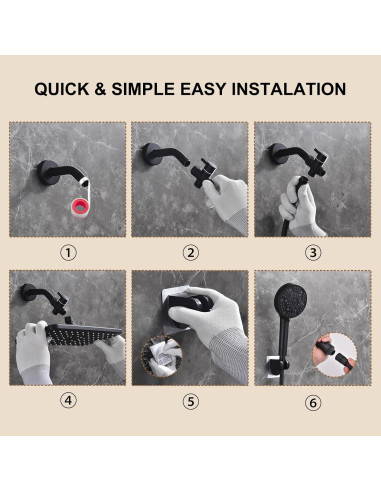 QUICK & SIMPLE EASY INSTALATION

①

②

③

④

⑤

⑥