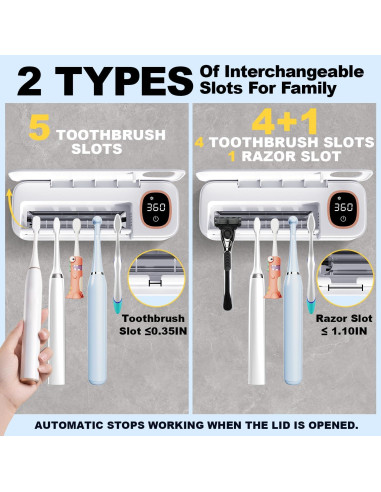 2 TYPES Of Interchangeable Slots For Family

5 TOOTHBRUSH SLOTS

360

Toothbrush Slot ≤0.35IN

4+1
4 TOOTHBRUSH SLOTS
1 RAZOR SLOT

360

Razor Slot ≤ 1.10IN

AUTOMATIC STOPS WORKING WHEN THE LID IS OPENED.