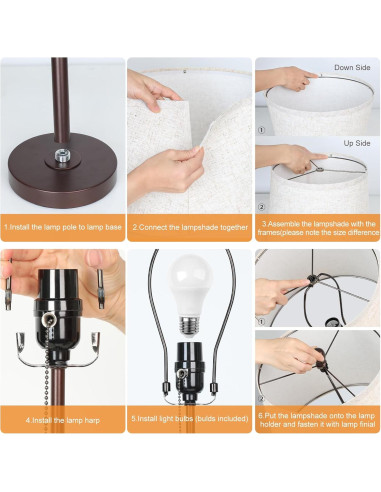 1.Install the lamp pole to lamp base

2.Connect the lampshade together

Down Side

①

Up Side

②

3.Assemble the lampshade with the frames(please note the size difference

4.Install the lamp harp

5.Install light bulbs (bulds included)

①

②

6.Put the lampshade onto the lamp holder and fasten it with lamp finial