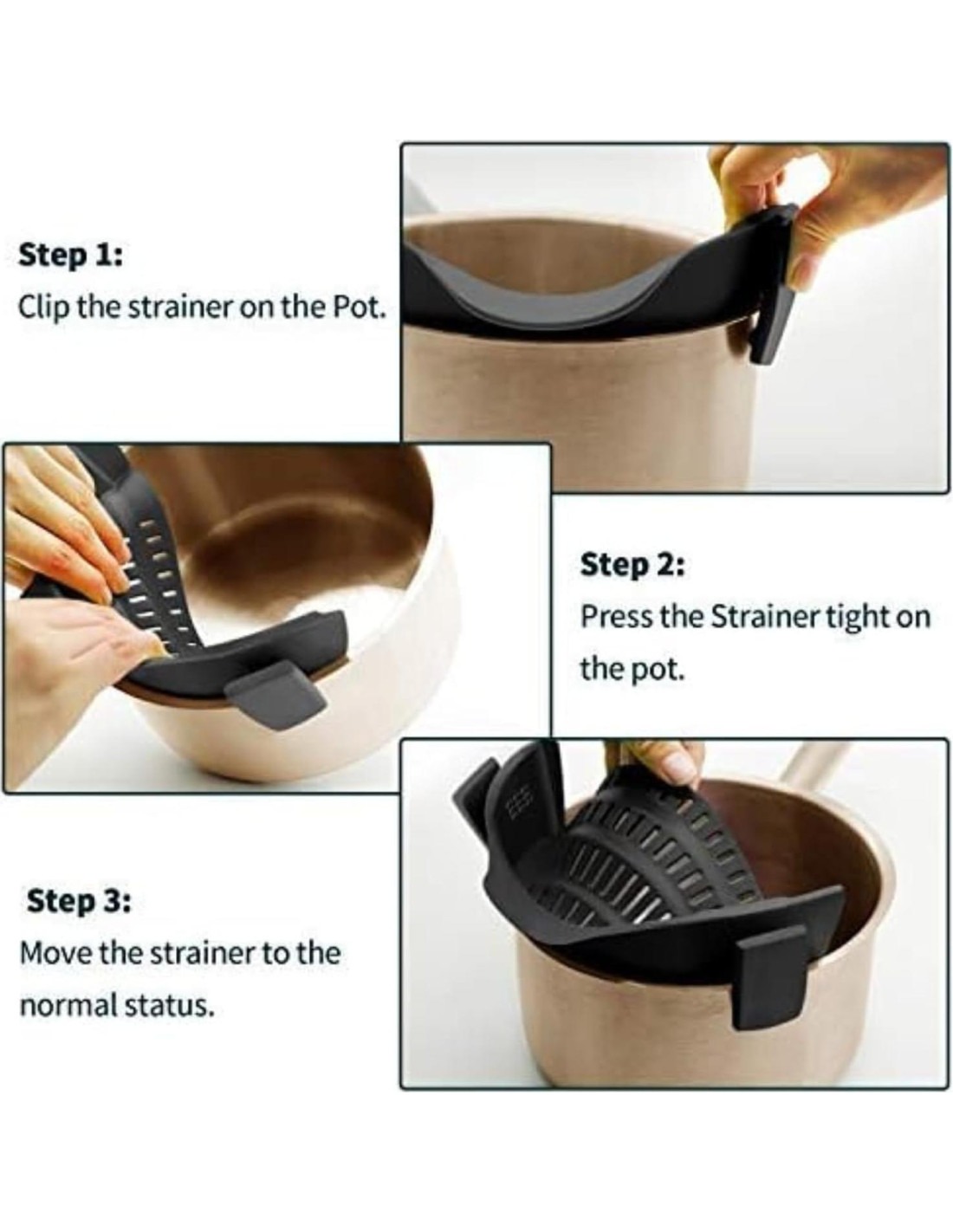 Step 1:
Clip the strainer on the Pot.

Step 2:
Press the Strainer tight on the pot.

Step 3:
Move the strainer to the normal status.