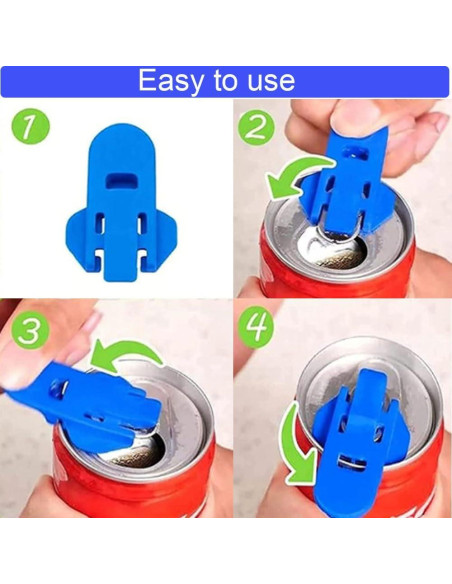 Easy to use

1

2

3

4