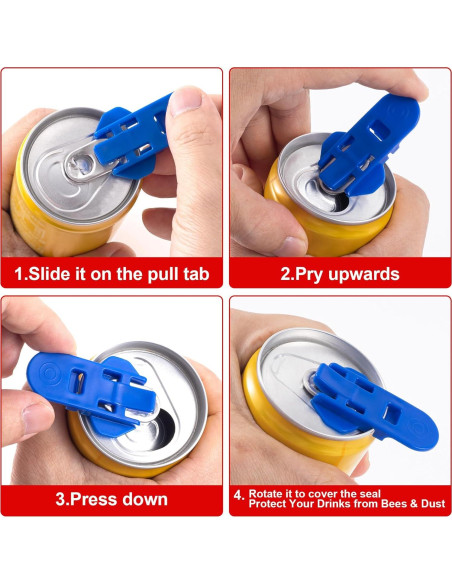 1.Slide it on the pull tab

2.Pry upwards

3.Press down

4. Rotate it to cover the seal
Protect Your Drinks from Bees & Dust