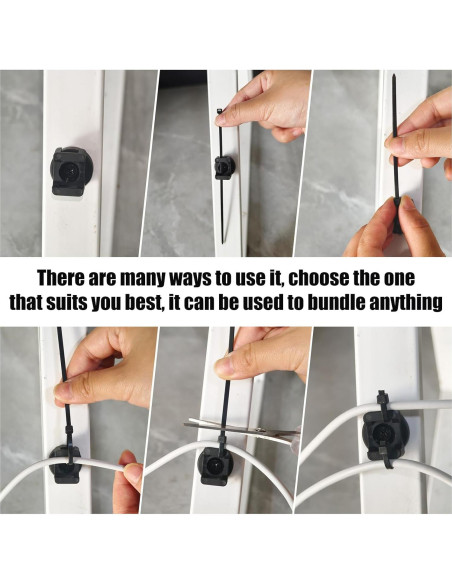 There are many ways to use it, choose the one that suits you best, it can be used to bundle anything