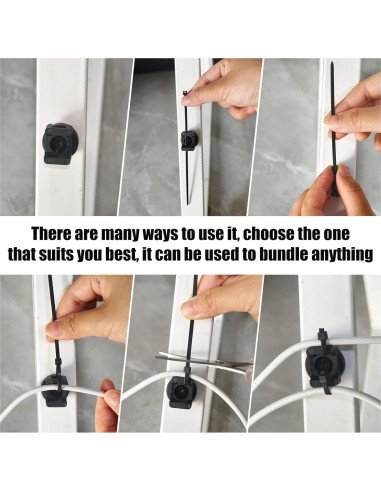 There are many ways to use it, choose the one that suits you best, it can be used to bundle anything