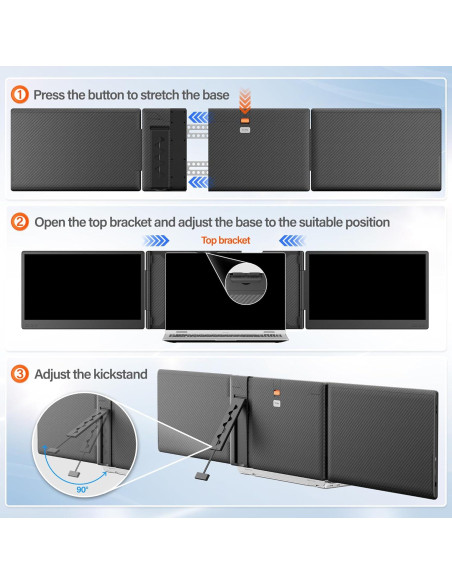 1 Press the button to stretch the base

2 Open the top bracket and adjust the base to the suitable position

Top bracket

3 Adjust the kickstand

90°