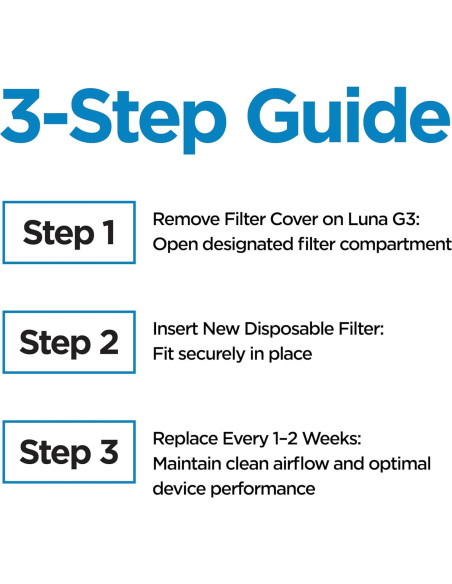 3-Step Guide

Step 1

Remove Filter Cover on Luna G3: Open designated filter compartment

Step 2

Insert New Disposable Filter: Fit securely in place

Step 3

Replace Every 1–2 Weeks: Maintain clean airflow and optimal device performance