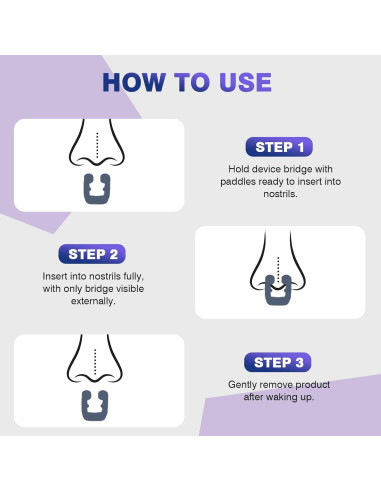 HOW TO USE

STEP 1

Hold device bridge with paddles ready to insert into nostrils.

STEP 2

Insert into nostrils fully, with only bridge visible externally.

STEP 3

Gently remove product after waking up.