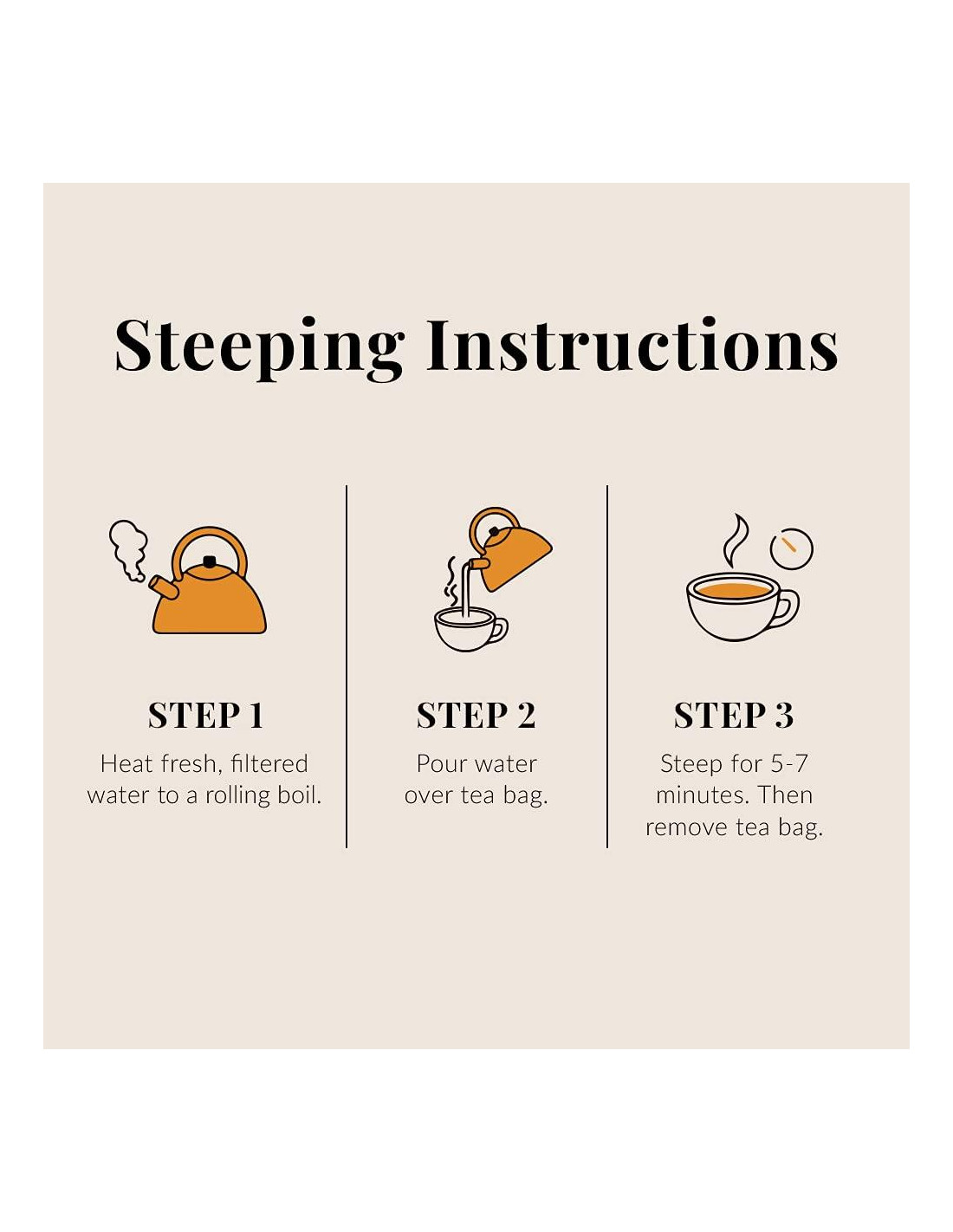 Steeping Instructions

STEP 1
Heat fresh, filtered water to a rolling boil.

STEP 2
Pour water over tea bag.

STEP 3
Steep for 5-7 minutes. Then remove tea bag.