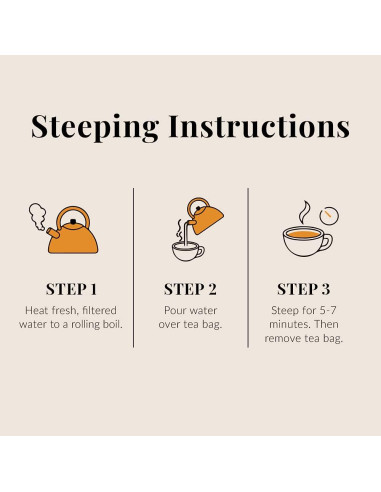 Steeping Instructions

STEP 1
Heat fresh, filtered water to a rolling boil.

STEP 2
Pour water over tea bag.

STEP 3
Steep for 5-7 minutes. Then remove tea bag.