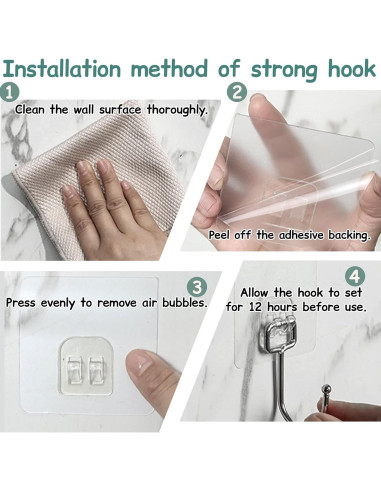 Installation method of strong hook

1
Clean the wall surface thoroughly.

2
Peel off the adhesive backing.

3
Press evenly to remove air bubbles.

4
Allow the hook to set for 12 hours before use.