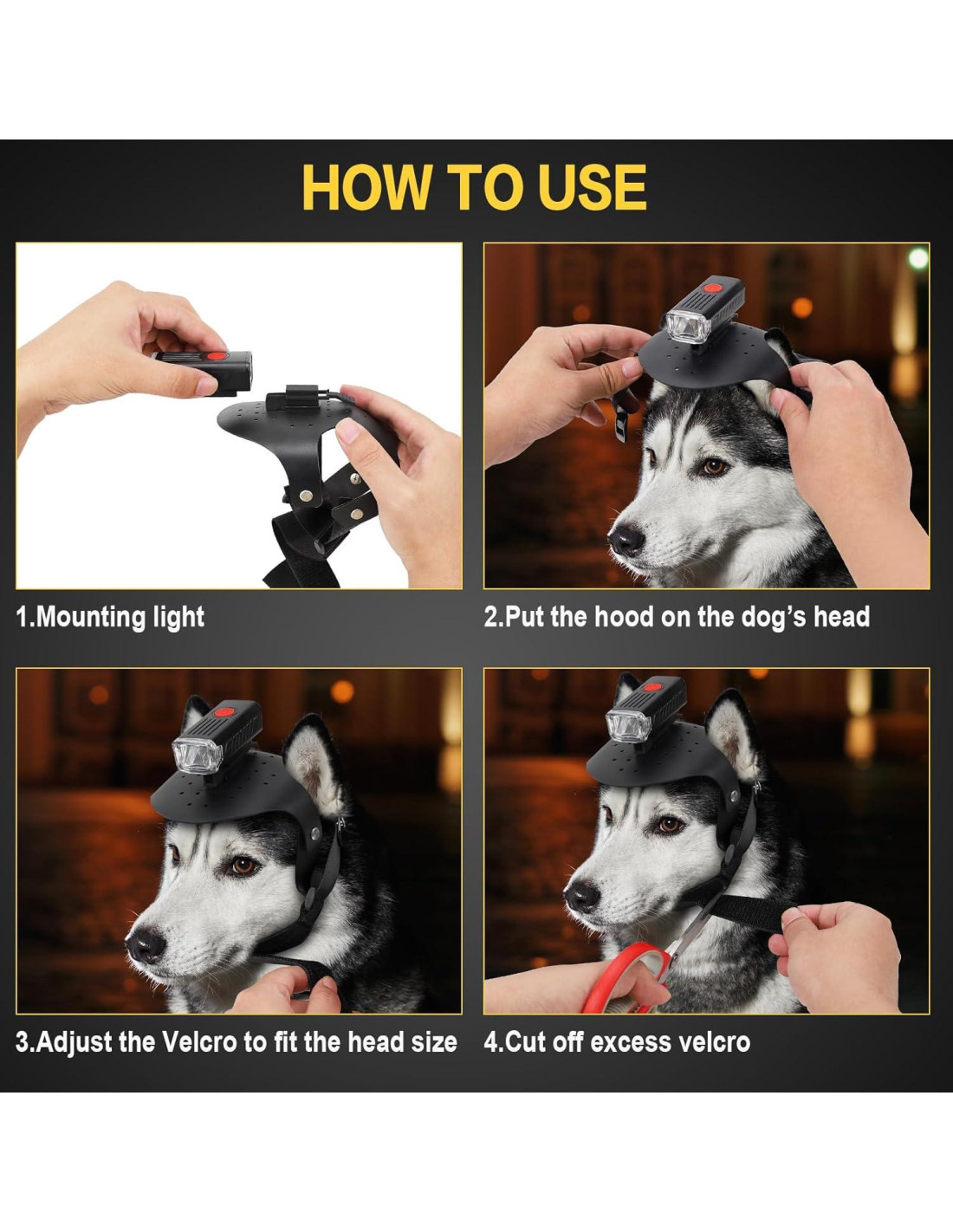 HOW TO USE

1.Mounting light

2.Put the hood on the dog's head

3.Adjust the Velcro to fit the head size

4.Cut off excess velcro