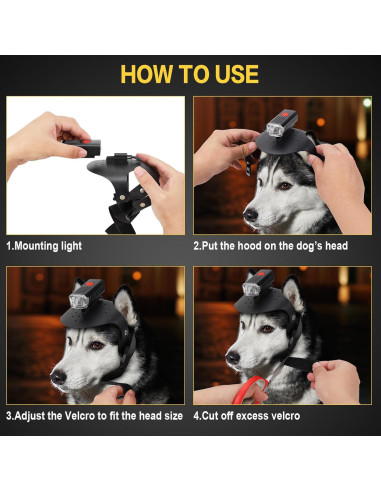 HOW TO USE

1.Mounting light

2.Put the hood on the dog's head

3.Adjust the Velcro to fit the head size

4.Cut off excess velcro